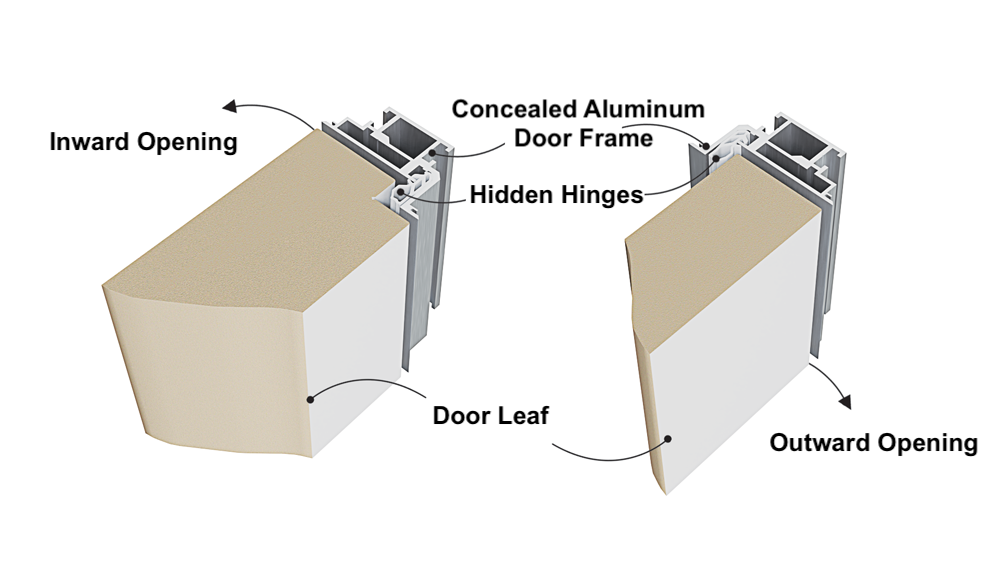 Inward Opening

Concealed Aluminum Door Frame

Hidden Hinges

Door Leaf

Outward Opening